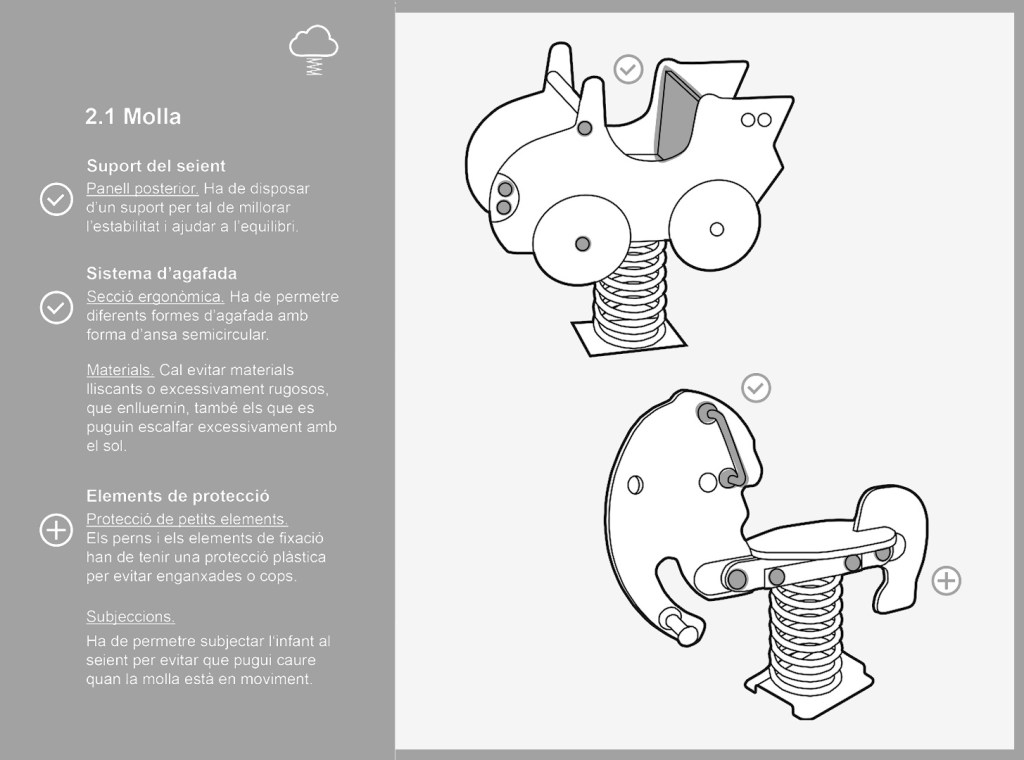 2.1 Molla

Suport del seient
Panell posterior. Ha de disposar d'un suport per tal de millorar l'estabilitat i ajudar a l'equilibri.

Sistema d'agafada
Secció ergonòmica. Ha de permetre diferents formes d'agafada amb forma d'ansa semicircular.

Materials. Cal evitar materials lliscants o excessivament rugosos, que enlluernin, també els que es puguin escalfar excessivament amb el sol.

Elements de protecció
Protecció de petits elements. Els perns i els elements de fixació han de tenir una protecció plàstica per evitar enganxades o cops.

Subjeccions.
Ha de permetre subjectar l'infant al seient per evitar que pugui caure quan la molla està en moviment.