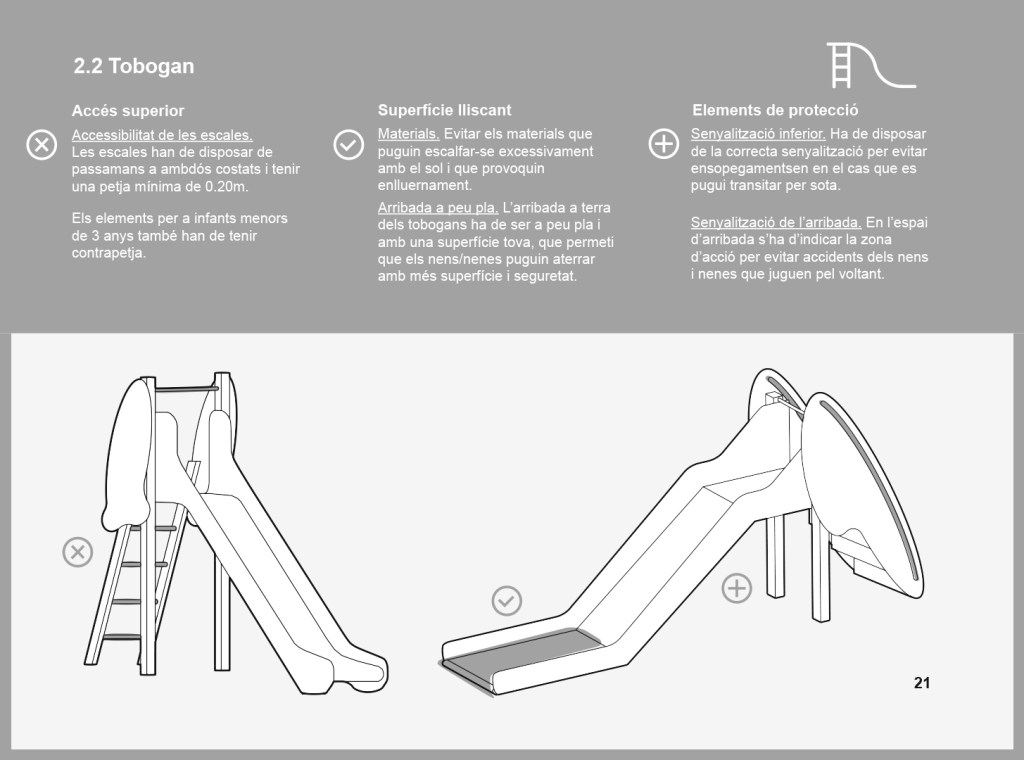 2.2 Tobogan

Accés superior

Accessibilitat de les escales. Les escales han de disposar de passamans a ambdós costats i tenir una petja mínima de 0.20m.

Els elements per a infants menors de 3 anys també han de tenir contrapetja.

Superfície lliscant

Materials. Evitar els materials que puguin escalfar-se excessivament amb el sol i que provoquin enlluernament.

Arribada a peu pla. L'arribada a terra dels tobogans ha de ser a peu pla i amb una superfície tova, que permeti que els nens/nenes puguin aterrar amb més superfície i seguretat.

Elements de protecció

Senyalització inferior. Ha de disposar de la correcta senyalització per evitar ensopegamentsen en el cas que es pugui transitar per sota.

Senyalització de l'arribada. En l'espai d'arribada s'ha d'indicar la zona d'acció per evitar accidents dels nens i nenes que juguen pel voltant.

21